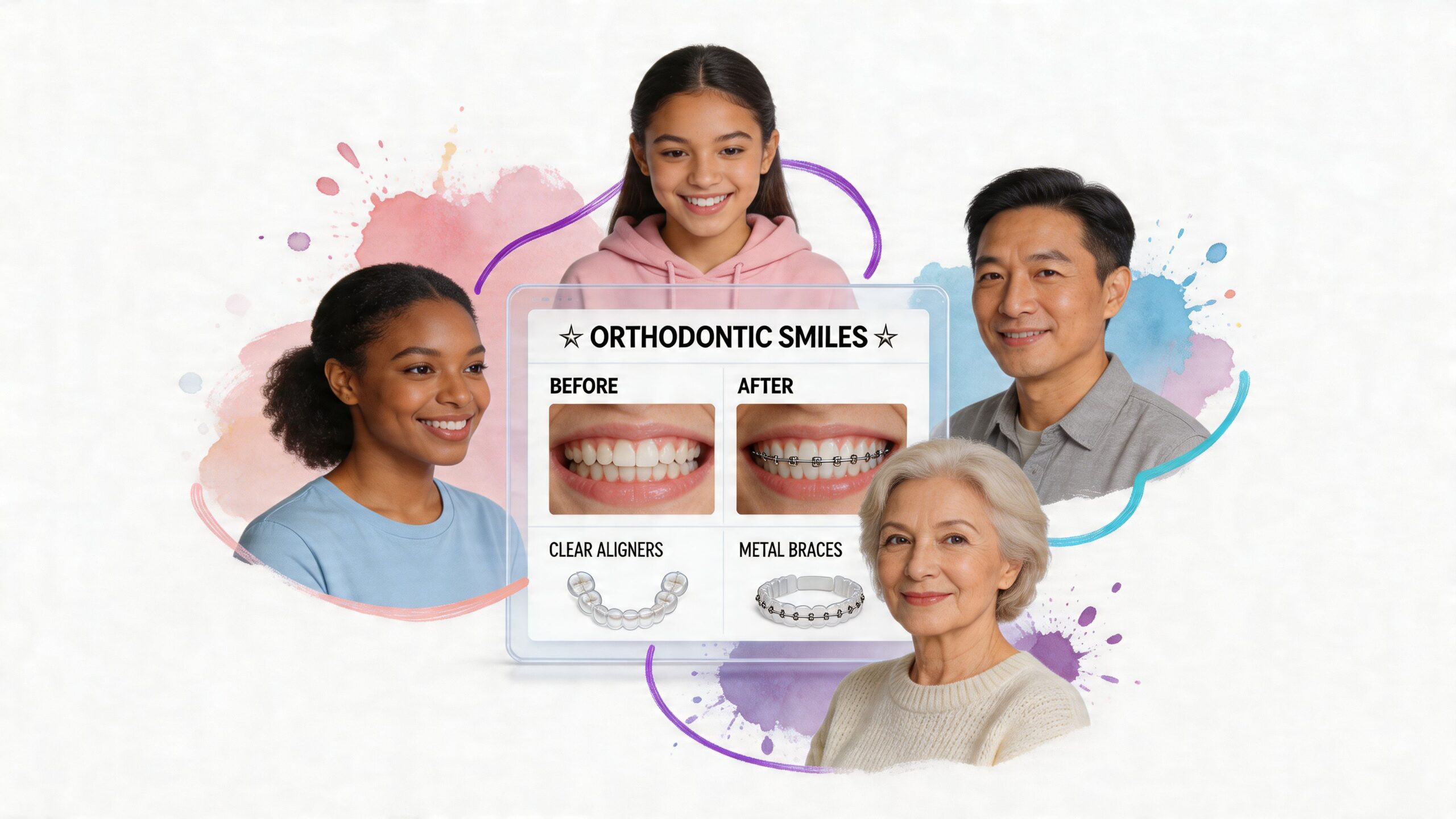 ☆ ORTHODONTIC SMILES ☆

BEFORE

AFTER

CLEAR ALIGNERS

METAL BRACES